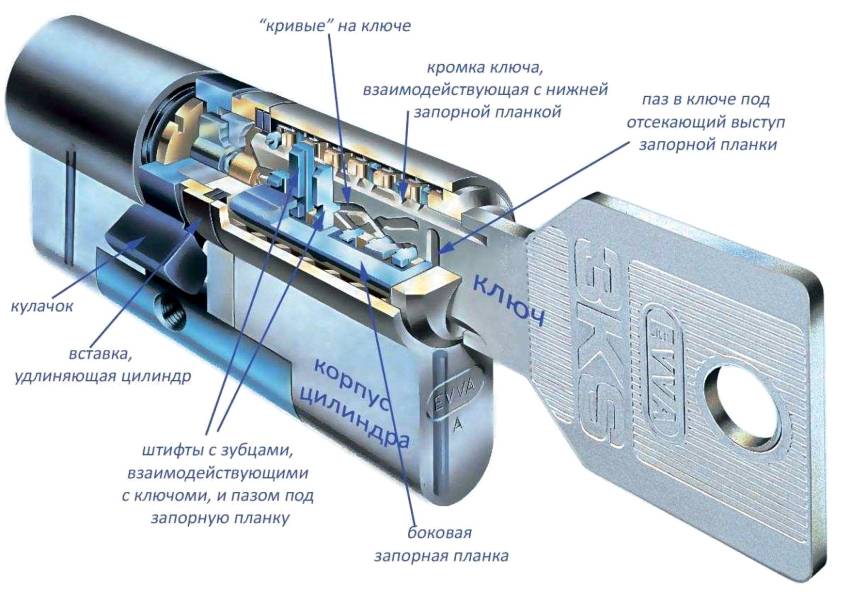 "кривые" на ключе

кромка ключа, взаимодействующая с нижней запорной планкой

паз в ключе под отсекающий выступ запорной планки

кулачок

вставка, удлиняющая цилиндр

ключ

корпус цилиндра

EVVA

A

3KS

EVVA

штифты с зубцами, взаимодействующими с ключоми, и пазом под запорную планку

боковая запорная планка