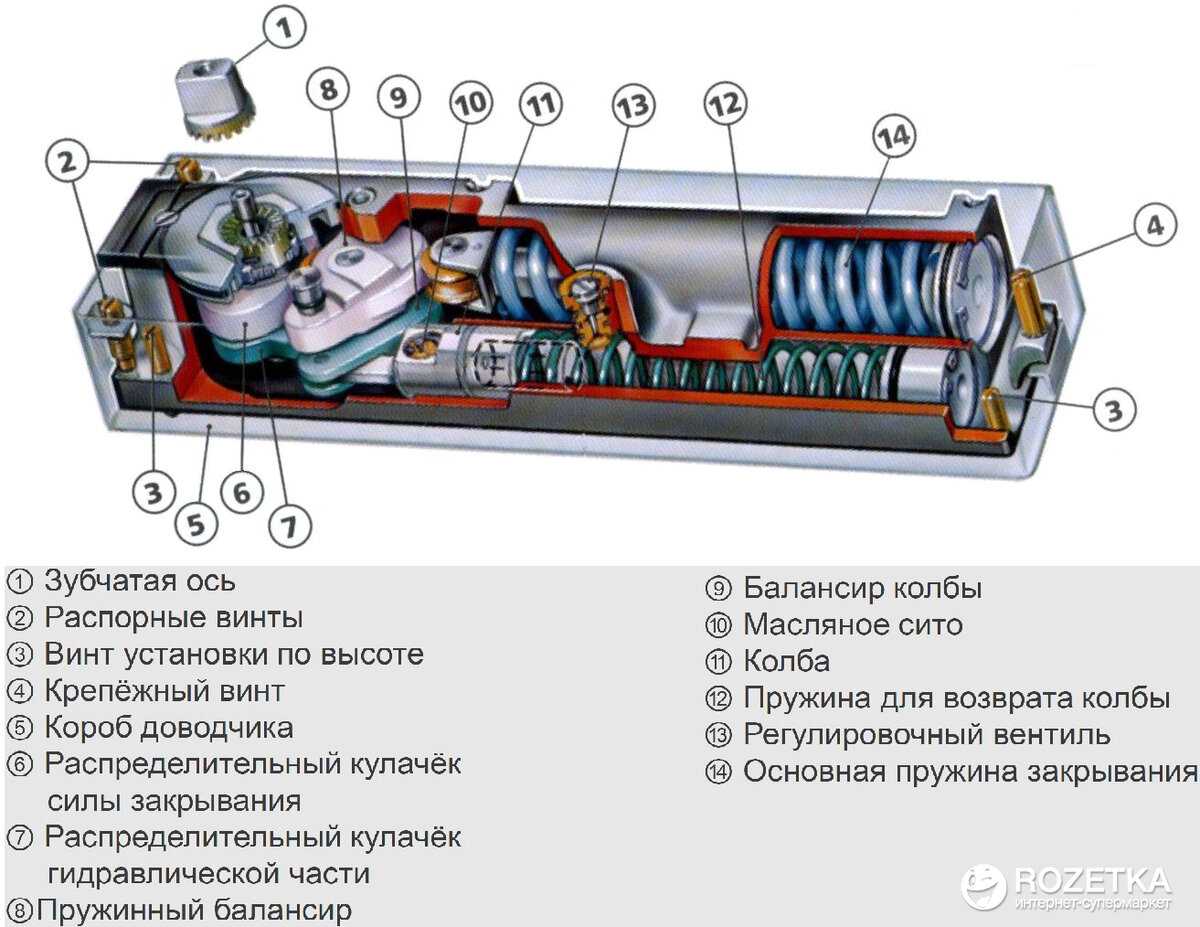 1
8
9
10
11
13
12
14
2
4
3
3
5
6
7

① Зубчатая ось
② Распорные винты
③ Винт установки по высоте
④ Крепёжный винт
⑤ Короб доводчика
⑥ Распределительный кулачёк силы закрывания
⑦ Распределительный кулачёк гидравлической части
⑧Пружинный балансир

⑨ Балансир колбы
⑩ Масляное сито
⑪ Колба
⑫ Пружина для возврата колбы
⑬ Регулировочный вентиль
⑭ Основная пружина закрывания

ROZETKA
интернет-супермаркет