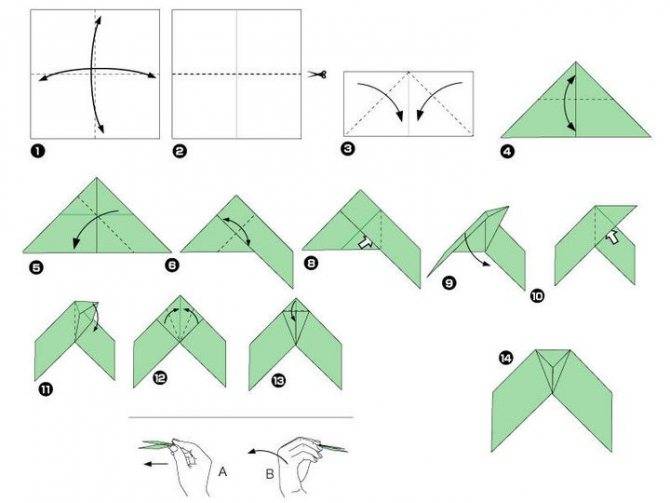 1
2
3
4
5
6
8
9
10
11
12
13
14
A
B