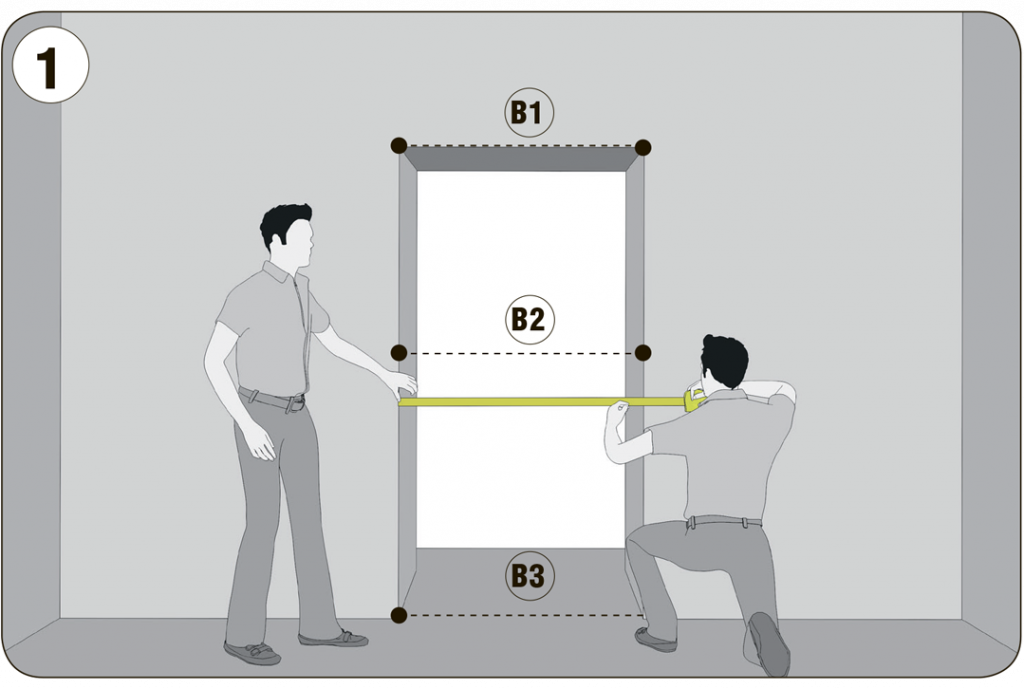 1

B1

B2

B3