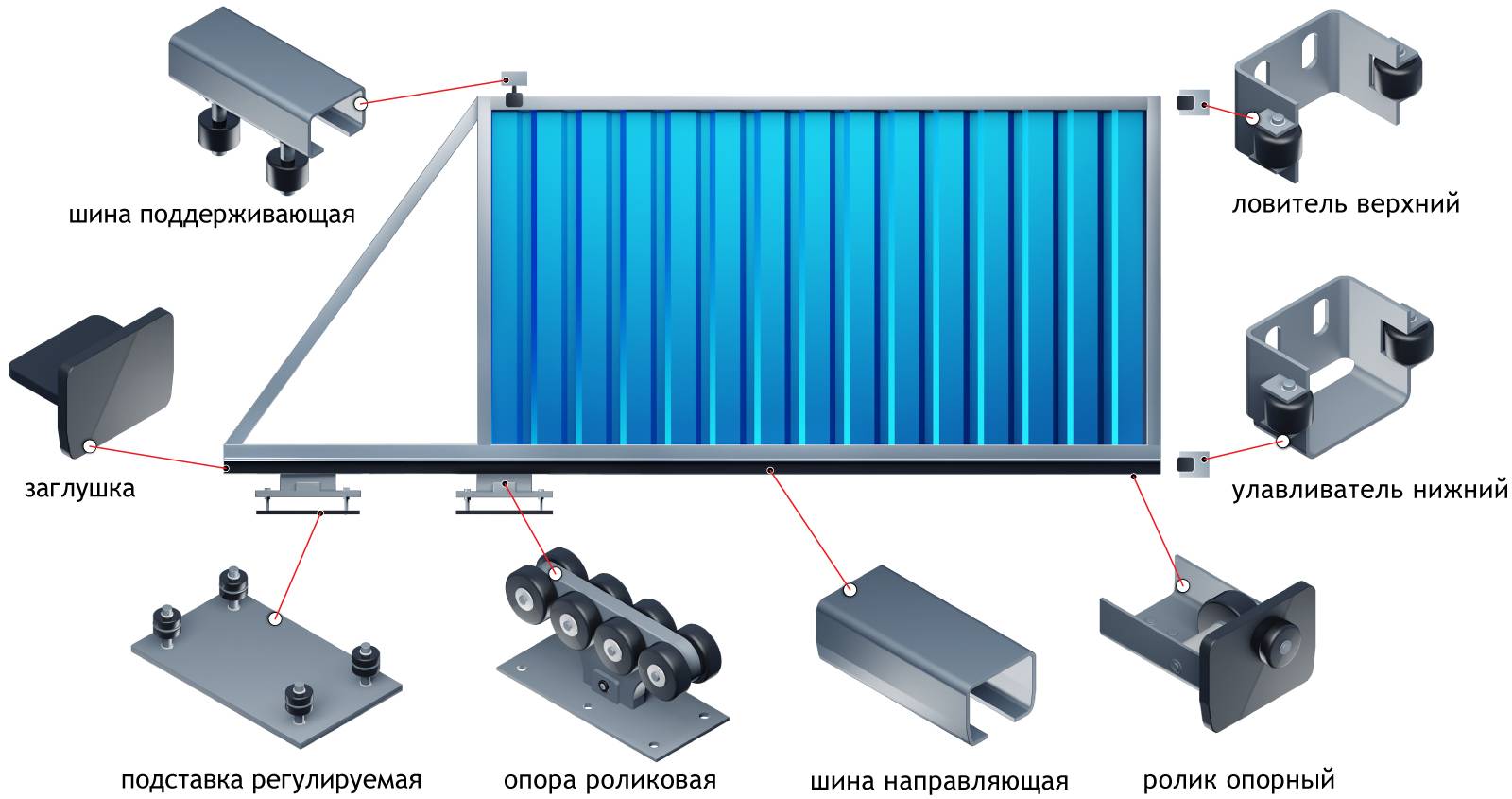 шина поддерживающая

ловитель верхний

заглушка

улавливатель нижний

подставка регулируемая

опора роликовая

шина направляющая

ролик опорный