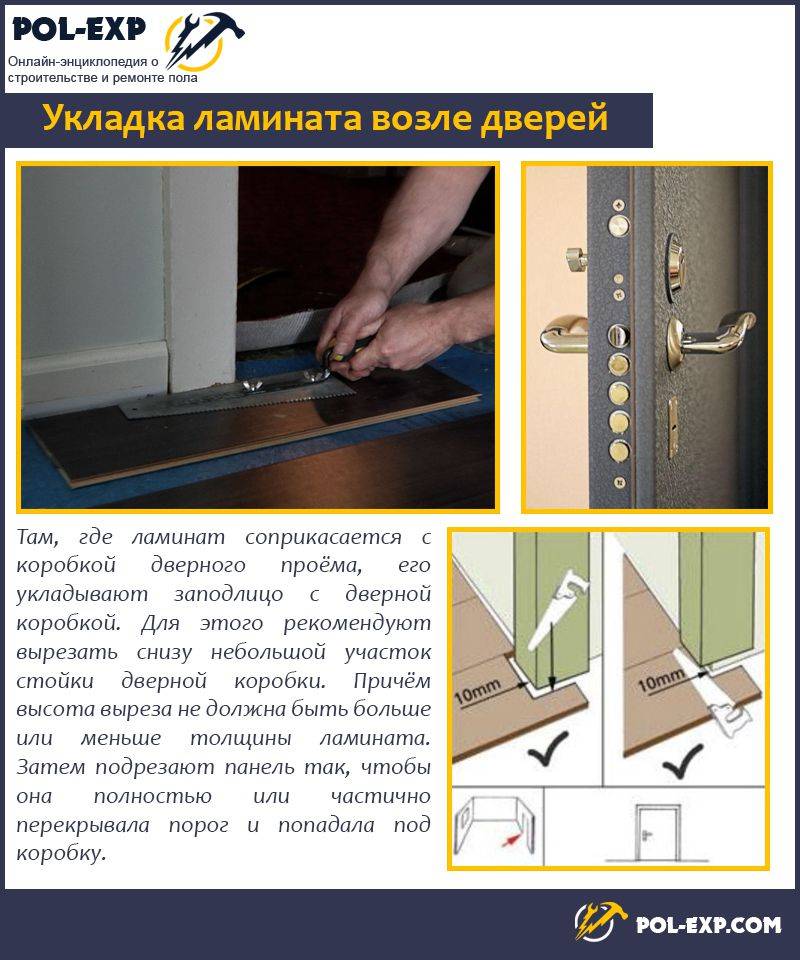 POL-EXP
Онлайн-энциклопедия о строительстве и ремонте пола

Укладка ламината возле дверей

Там, где ламинат соприкасается с коробкой дверного проёма, его укладывают заподлицо с дверной коробкой. Для этого рекомендуют вырезать снизу небольшой участок стойки дверной коробки. Причём высота выреза не должна быть больше или меньше толщины ламината. Затем подрезают панель так, чтобы она полностью или частично перекрывала порог и попадала под коробку.

10mm

10mm

POL-EXP.COM