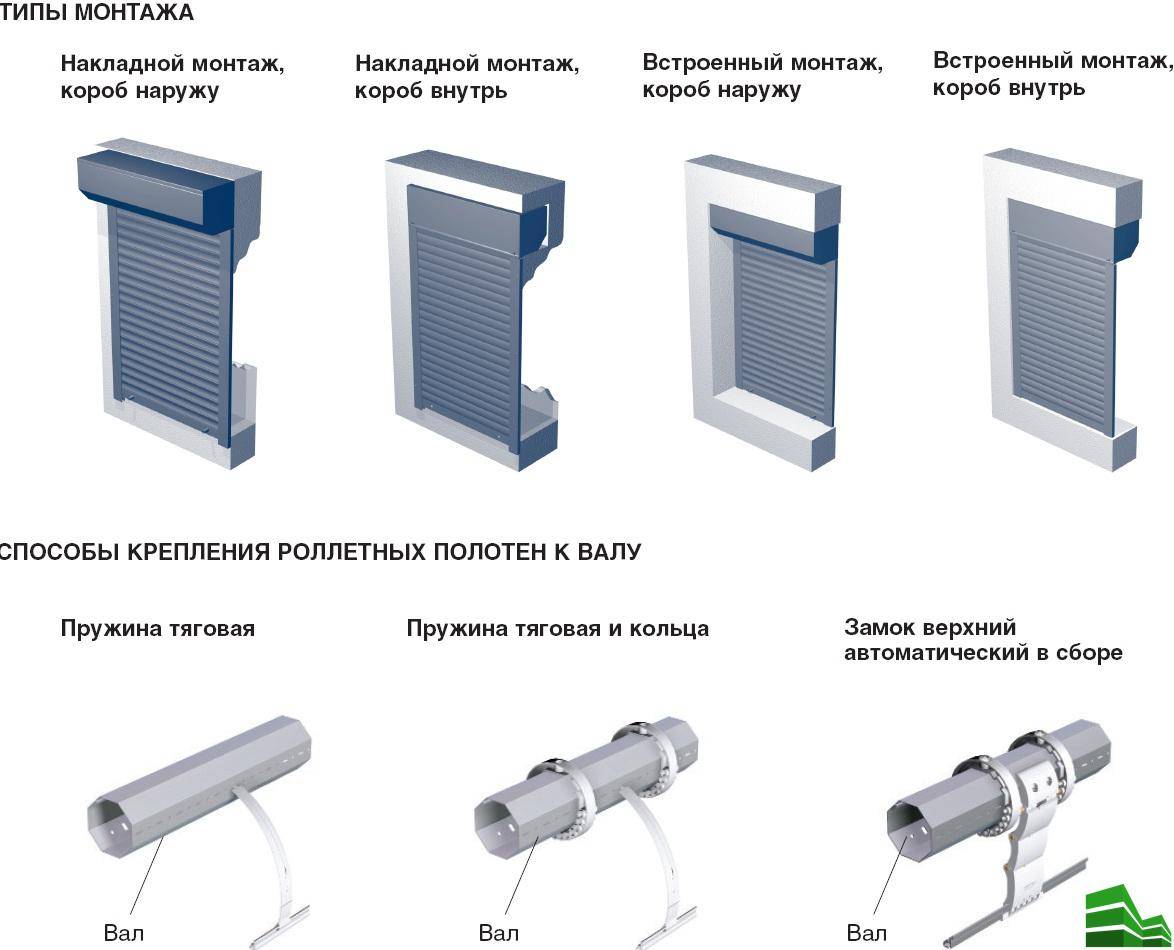 ТИПЫ МОНТАЖА

Накладной монтаж, короб наружу

Накладной монтаж, короб внутрь

Встроенный монтаж, короб наружу

Встроенный монтаж, короб внутрь

СПОСОБЫ КРЕПЛЕНИЯ РОЛЛЕТНЫХ ПОЛОТЕН К ВАЛУ

Пружина тяговая

Пружина тяговая и кольца

Замок верхний автоматический в сборе

Вал

Вал

Вал