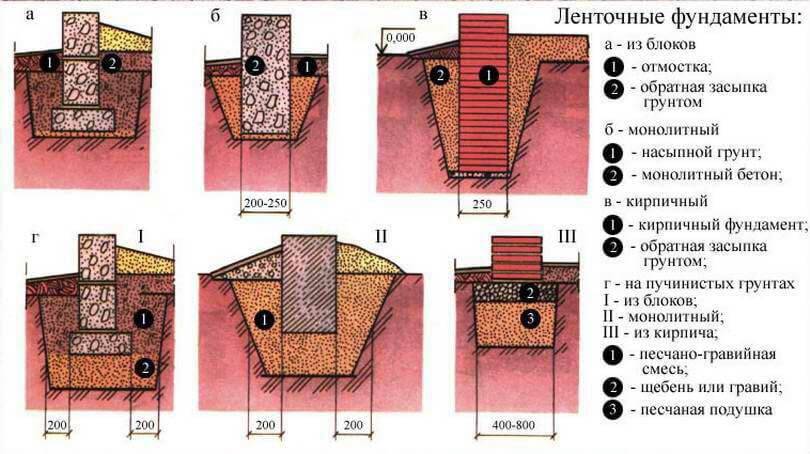 а

1 2

б

2 1

200-250

в

0,000

2 1

250

г I

1

2

200 200

II

1

200 200

III

2

3

400-800

Ленточные фундаменты:

а - из блоков
1 - отмостка;
2 - обратная засыпка грунтом

б - монолитный
1 - насыпной грунт;
2 - монолитный бетон;

в - кирпичный
1 - кирпичный фундамент;
2 - обратная засыпка грунтом;

г - на пучинистых грунтах
I - из блоков;
II - монолитный;
III - из кирпича;
1 - песчано-гравийная смесь;
2 - щебень или гравий;
3 - песчаная подушка