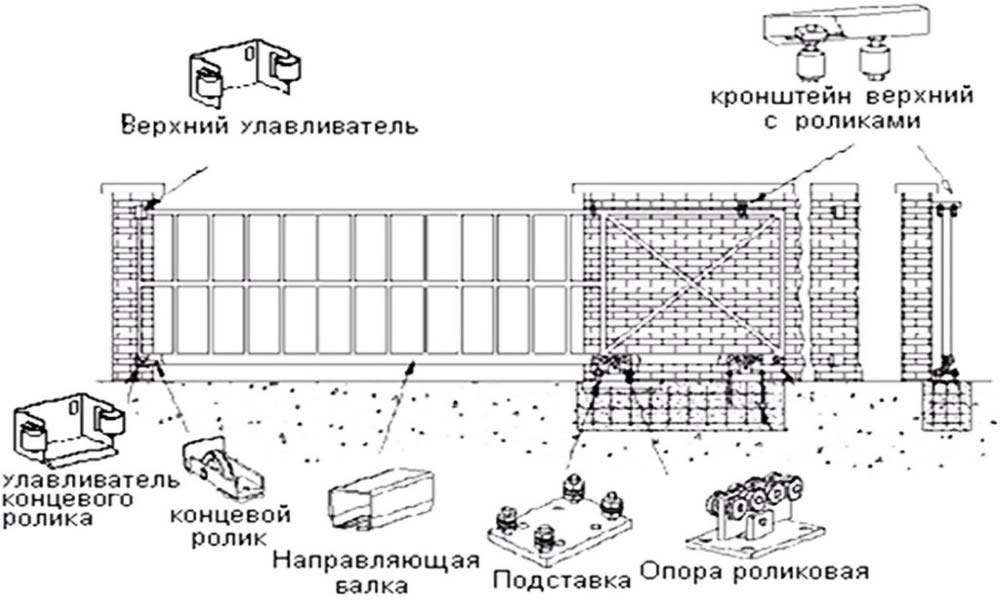 Верхний улавливатель

кронштейн верхний с роликами

улавливатель концевого ролика

концевой ролик

Направляющая балка

Подставка

Опора роликовая