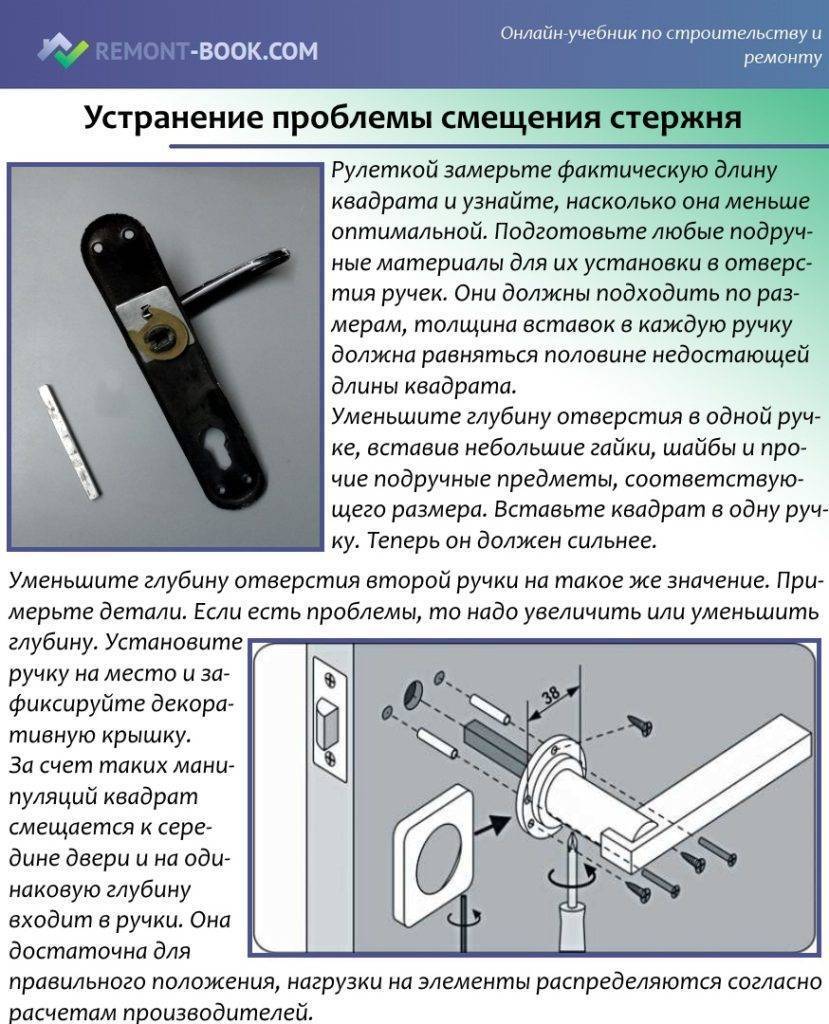 REMONT-BOOK.COM

Онлайн-учебник по строительству и ремонту

Устранение проблемы смещения стержня

Рулеткой замерьте фактическую длину квадрата и узнайте, насколько она меньше оптимальной. Подготовьте любые подручные материалы для их установки в отверстия ручек. Они должны подходить по размерам, толщина вставок в каждую ручку должна равняться половине недостающей длины квадрата.
Уменьшите глубину отверстия в одной ручке, вставив небольшие гайки, шайбы и прочие подручные предметы, соответствующего размера. Вставьте квадрат в одну ручку. Теперь он должен сильнее.

Уменьшите глубину отверстия второй ручки на такое же значение. Примерьте детали. Если есть проблемы, то надо увеличить или уменьшить глубину. Установите ручку на место и зафиксируйте декоративную крышку.
За счет таких манипуляций квадрат смещается к середине двери и на одинаковую глубину входит в ручки. Она достаточна для правильного положения, нагрузки на элементы распределяются согласно расчетам производителей.

38