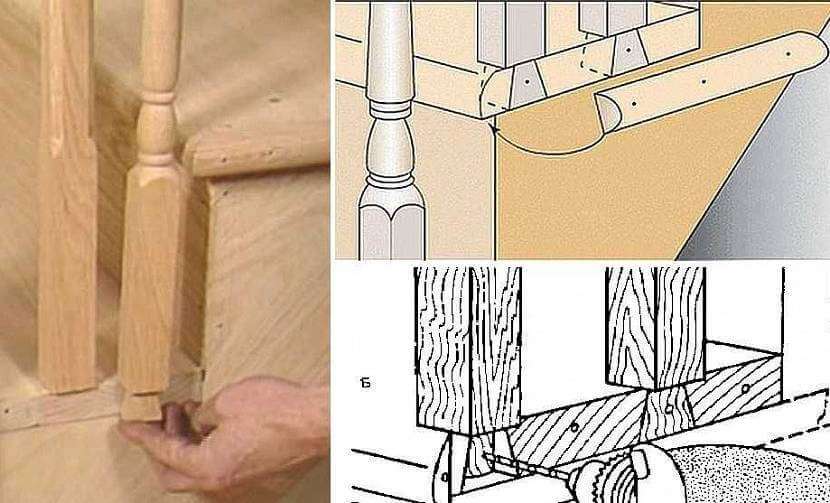 Б