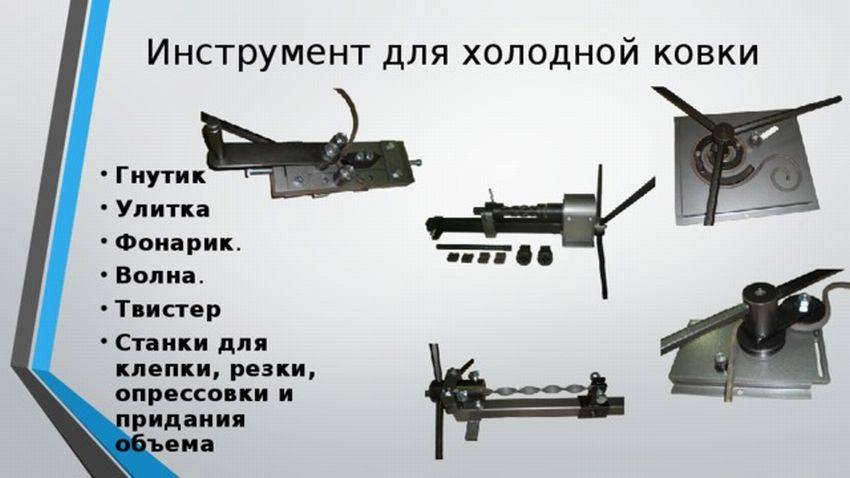 Инструмент для холодной ковки

• Гнутик
• Улитка
• Фонарик.
• Волна.
• Твистер
• Станки для клепки, резки, опрессовки и придания объема