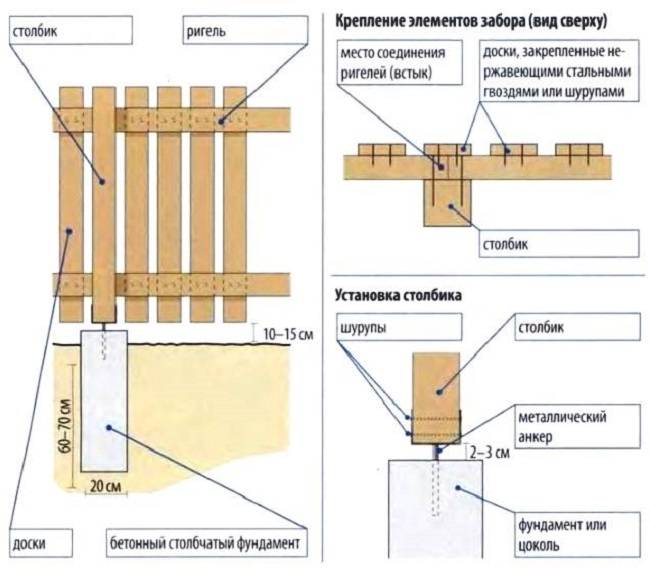 столбик

ригель

10–15 см

60–70 см

20 см

доски

бетонный столбчатый фундамент

Крепление элементов забора (вид сверху)

место соединения ригелей (встык)

доски, закрепленные нержавеющими стальными гвоздями или шурупами

столбик

Установка столбика

шурупы

столбик

металлический анкер

2–3 см

фундамент или цоколь