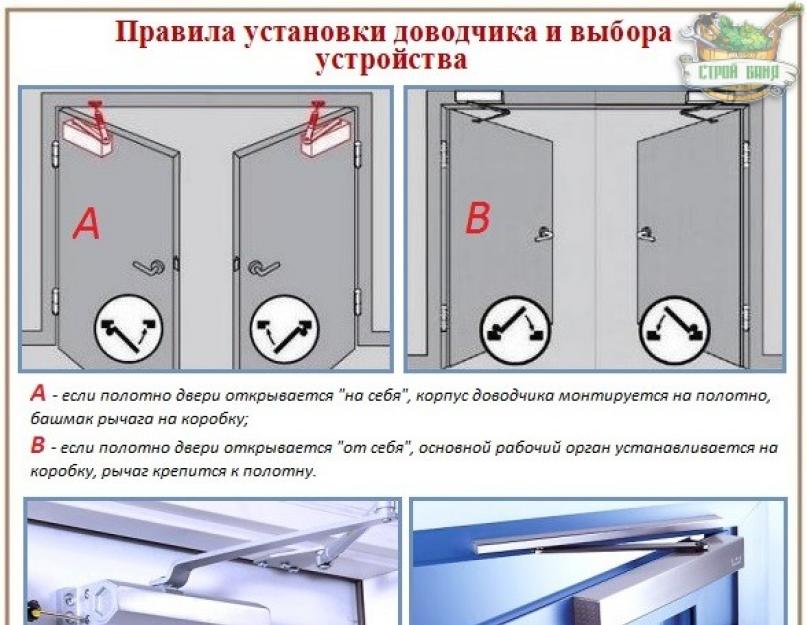 Правила установки доводчика и выбора устройства

СТРОЙ БАНЯ

A

B

A - если полотно двери открывается "на себя", корпус доводчика монтируется на полотно, башмак рычага на коробку;

B - если полотно двери открывается "от себя", основной рабочий орган устанавливается на коробку, рычаг крепится к полотну.