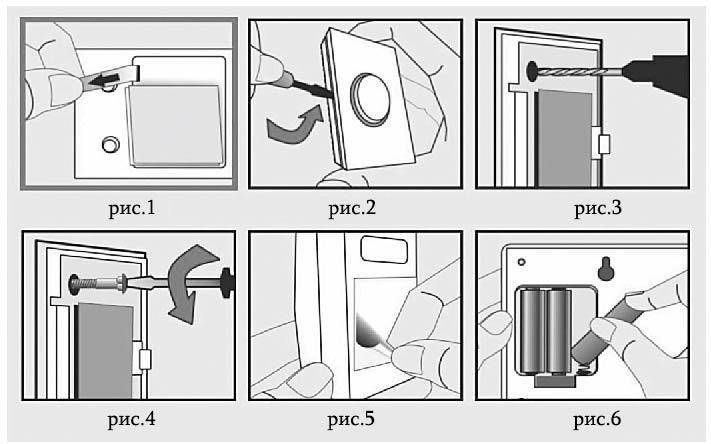 рис.1

рис.2

рис.3

рис.4

рис.5

рис.6