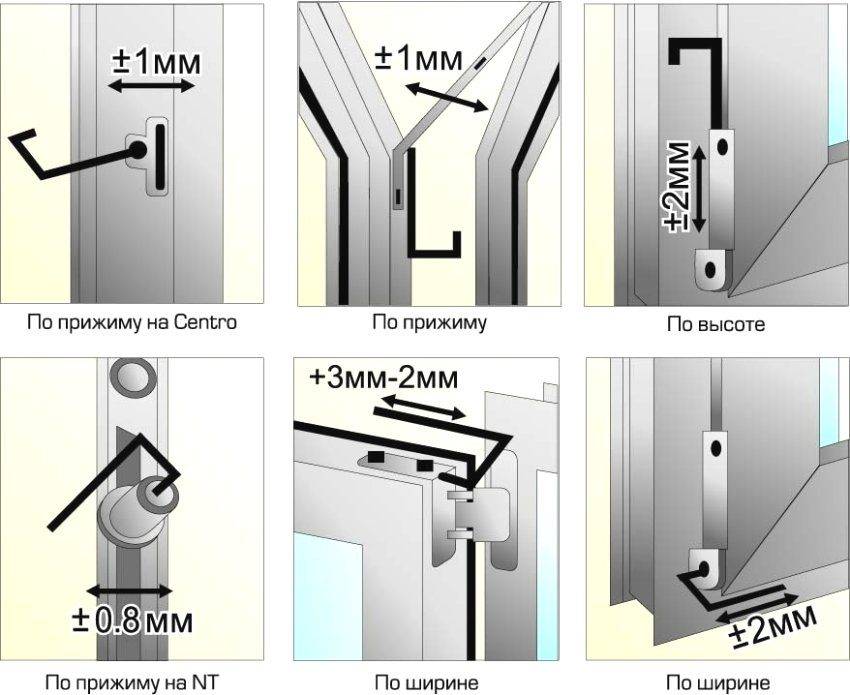 ±1мм

По прижиму на Centro

±1мм

По прижиму

±2мм

По высоте

±0.8мм

По прижиму на NT

+3мм-2мм

По ширине

±2мм

По ширине