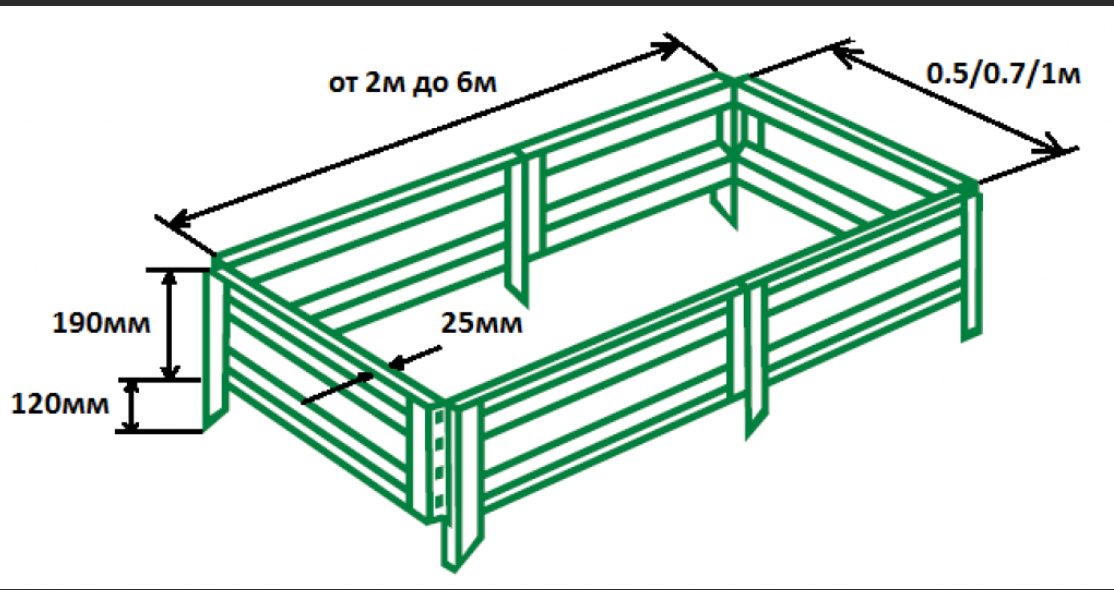 от 2м до 6м
0.5/0.7/1м
190мм
25мм
120мм